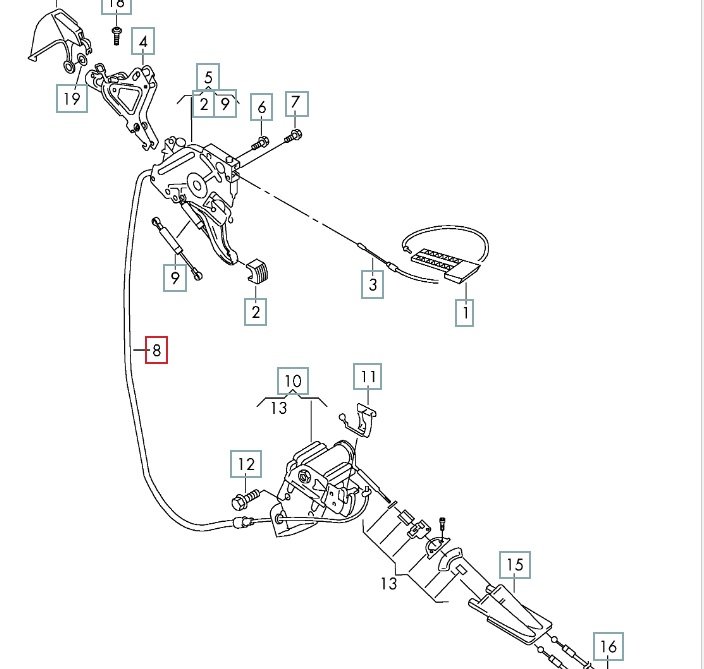 18
4
19
5
2 9
6
7
9
2
3
1
8
10
13
11
12
13
15
16