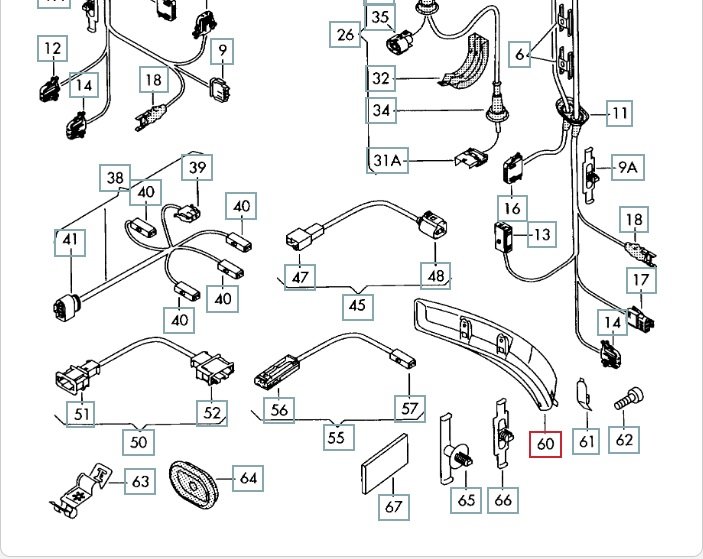 12
14
18
9
35
26
32
34
31A
6
11
9A
16
13
18
17
14
38
39
40
40
41
40
40
47
48
45
51
52
50
56
57
55
60
61
62
63
64
67
65
66