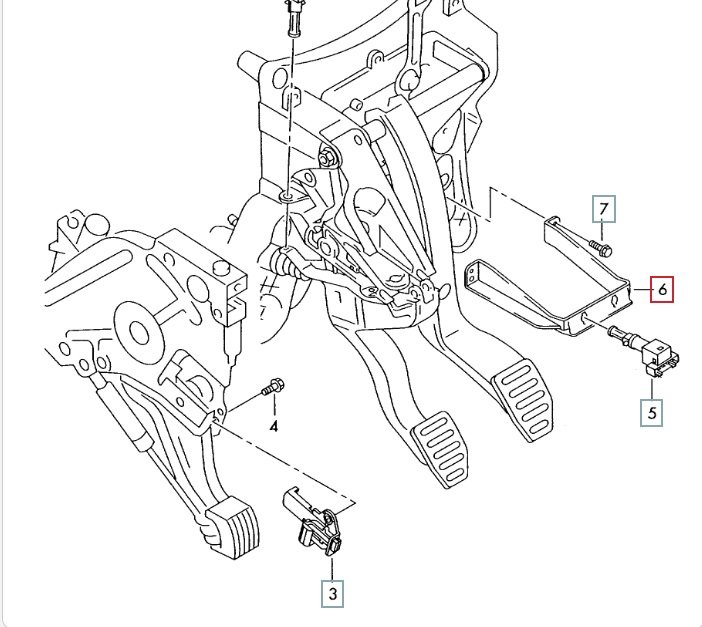 7
6
5
4
3