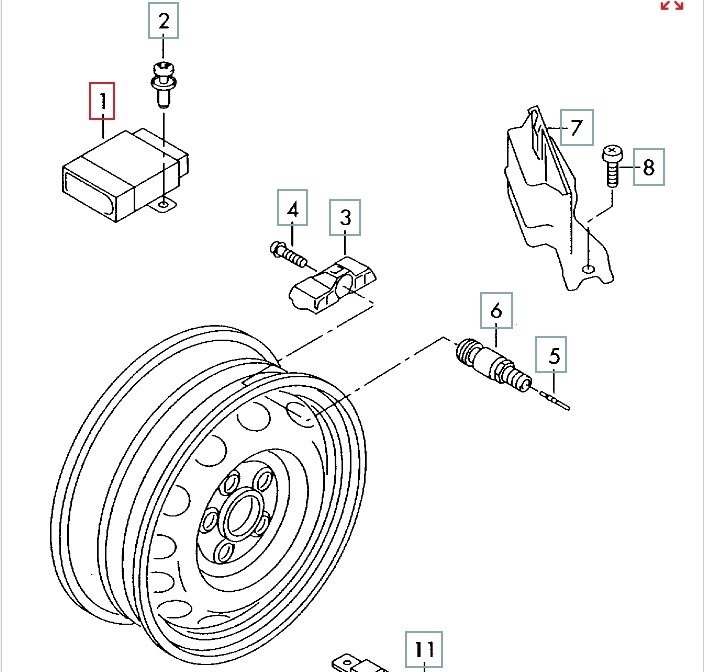 2
1
7
8
4
3
6
5
11