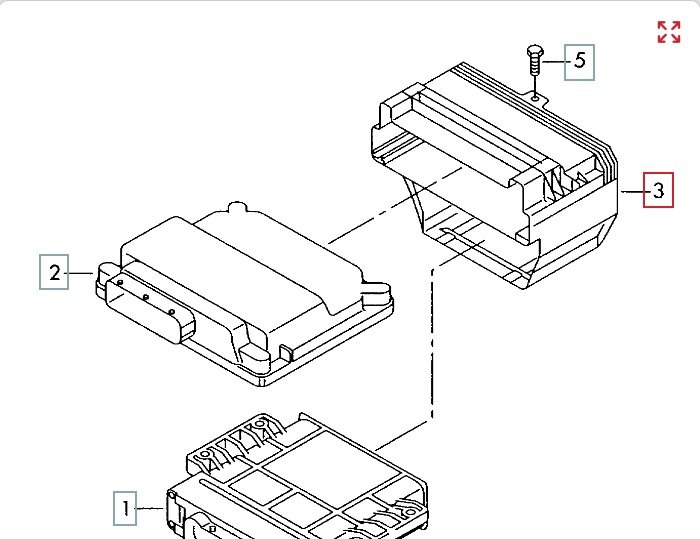 5
3
2
1