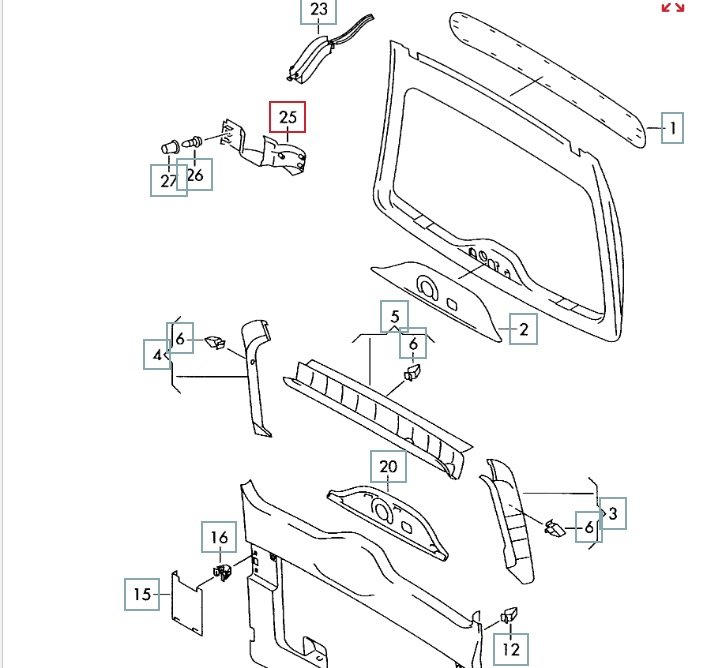 23
25
1
27
26
2
5
6
6
4
20
3
6
16
15
12