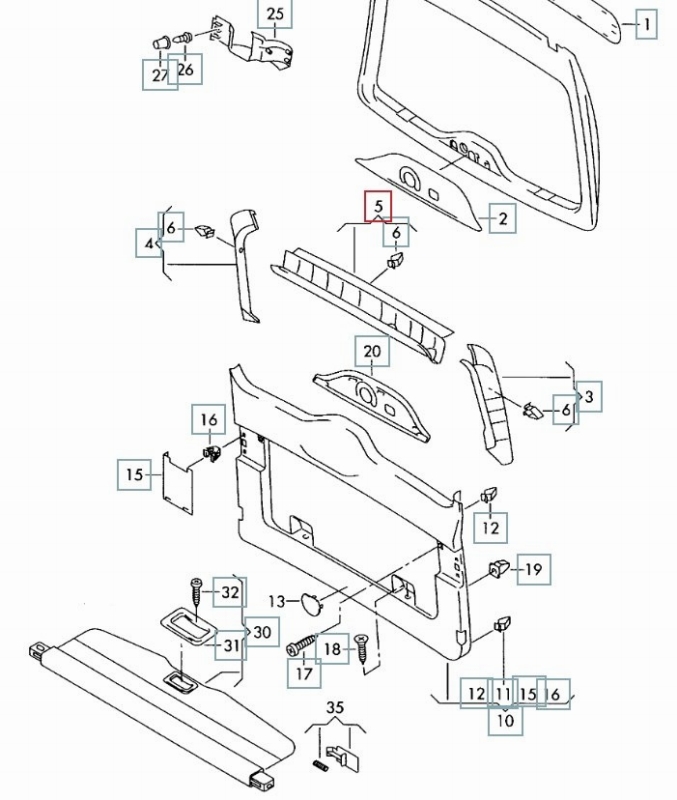 25
1
27 26
2
5
6
4
6
20
3
6
16
15
12
19
32
13
30
31
18
17
12 11 15 16
10
35