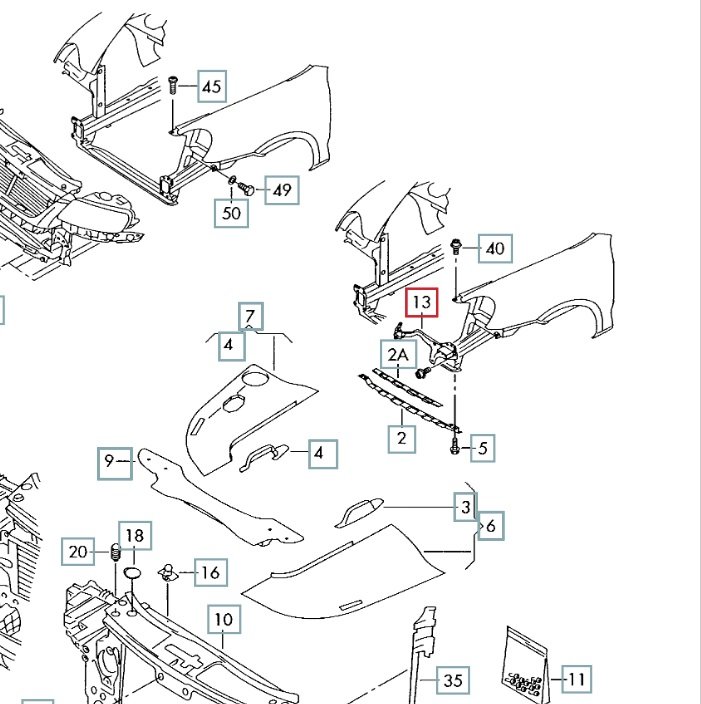 45
49
50
40
13
7
4
2A
2
5
4
9
3
6
20
18
16
10
35
11