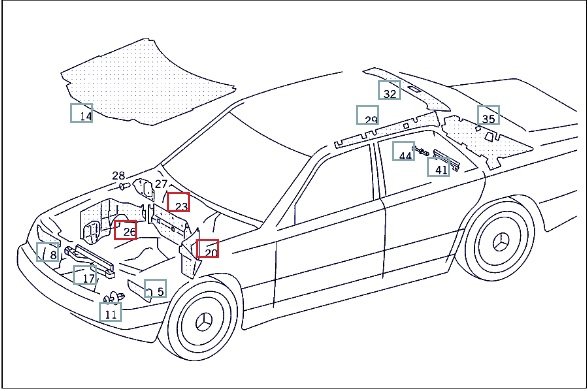 14
32
29
35
44
41
28
27
23
26
20
8
17
5
11