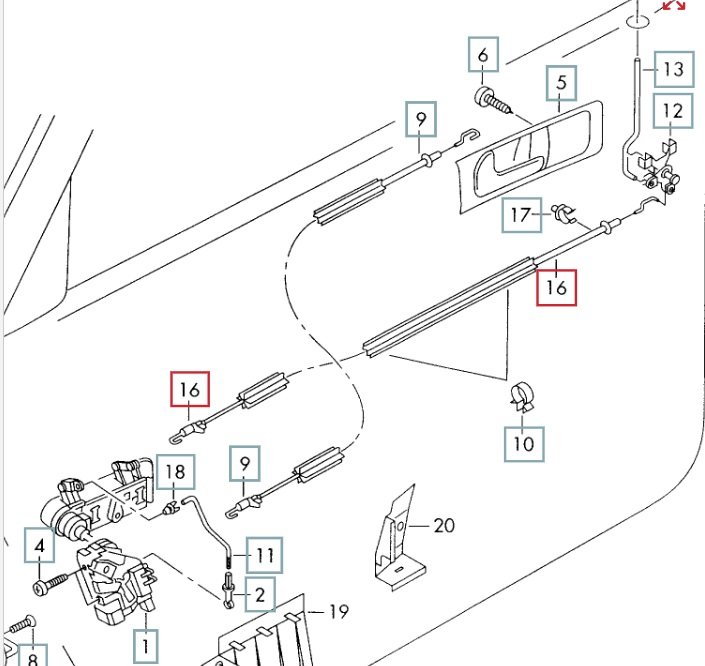 6
5
13
12
9
17
16
16
10
18
9
20
4
11
2
19
1
8