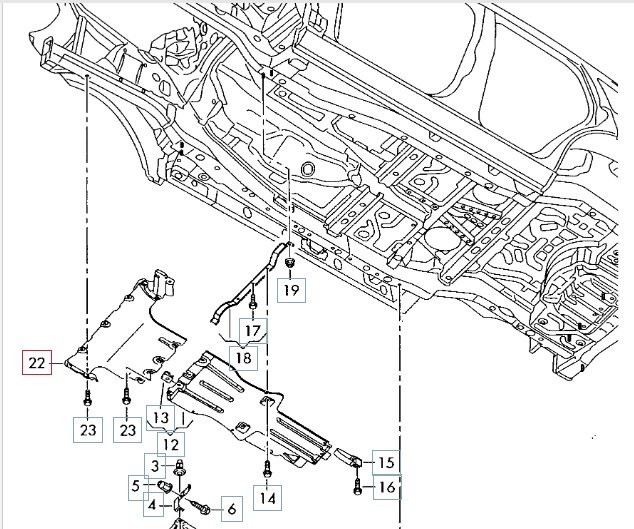 19
17
18
22
23
23
13
12
3
5
4
6
14
15
16