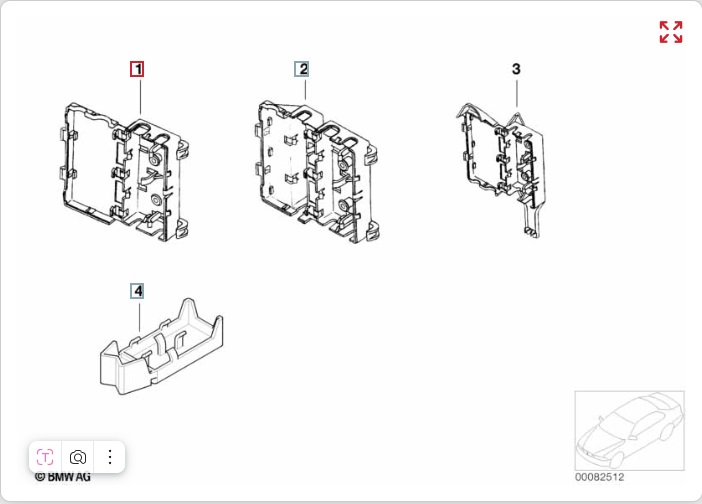 1

2

3

4

© BMW AG

00082512