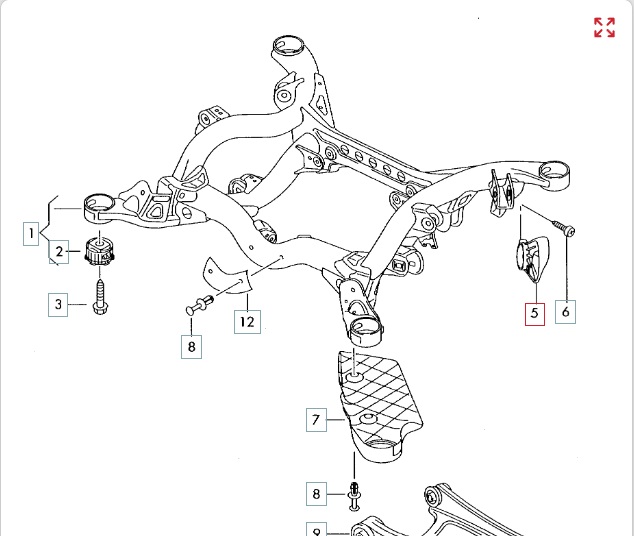 1
2
3
8
12
5
6
7
8
9