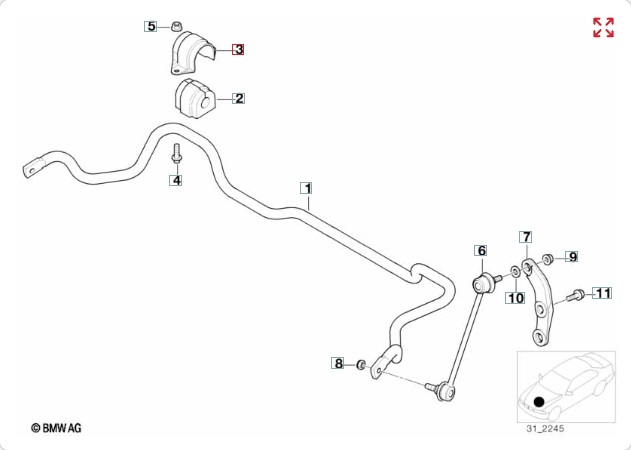 5
3
2
4
1
7
6
9
10
11
8
© BMW AG
31_2245