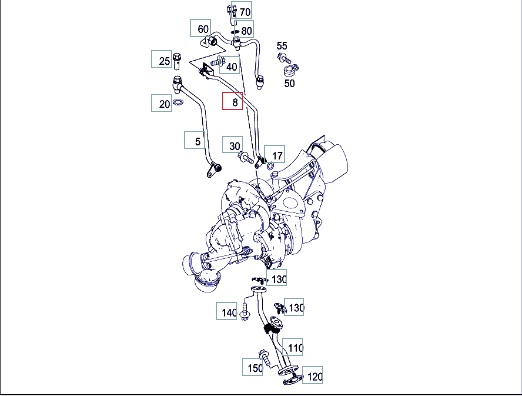 70
60
80
55
25
40
50
20
8
5
30
17
130
140
130
110
150
120