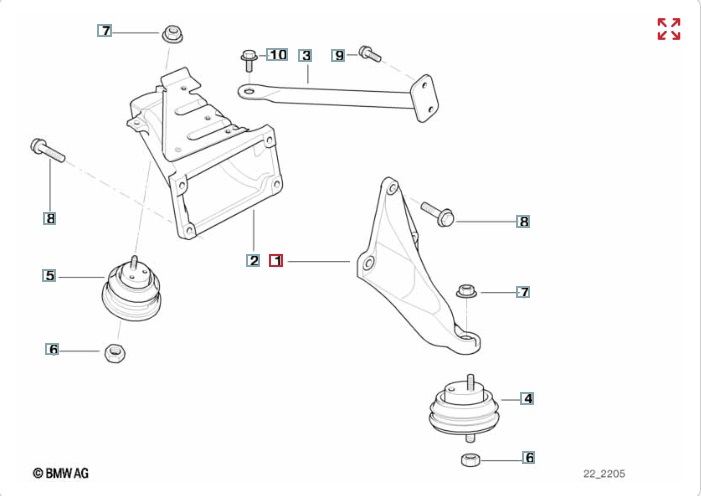 7

10

3

9

8

8

2

1

5

7

6

4

6

© BMW AG

22_2205