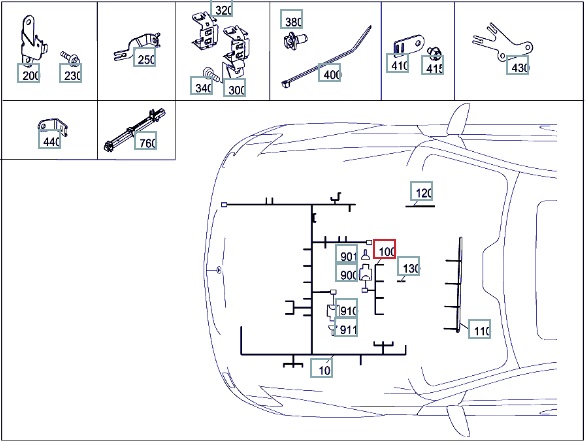 200
230
250
320
340
300
380
400
410
415
430
440
760
120
901
100
900
130
910
911
110
10