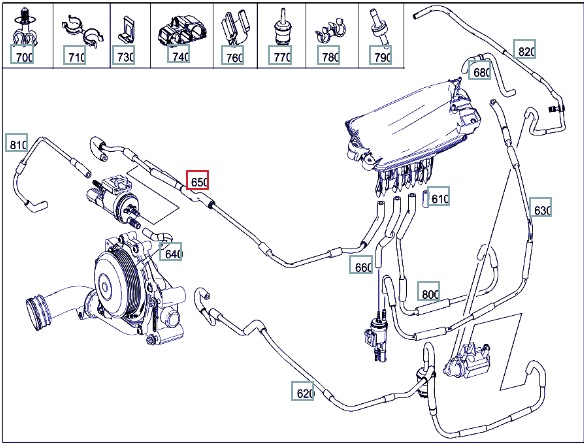 700
710
730
740
760
770
780
790
820
680
810
650
610
630
640
660
800
620