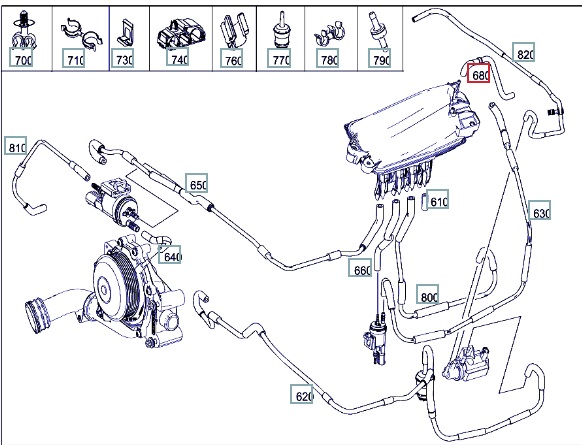 700 710 730 740 760 770 780 790

820
680
810
650
610
630
640
660
800
620