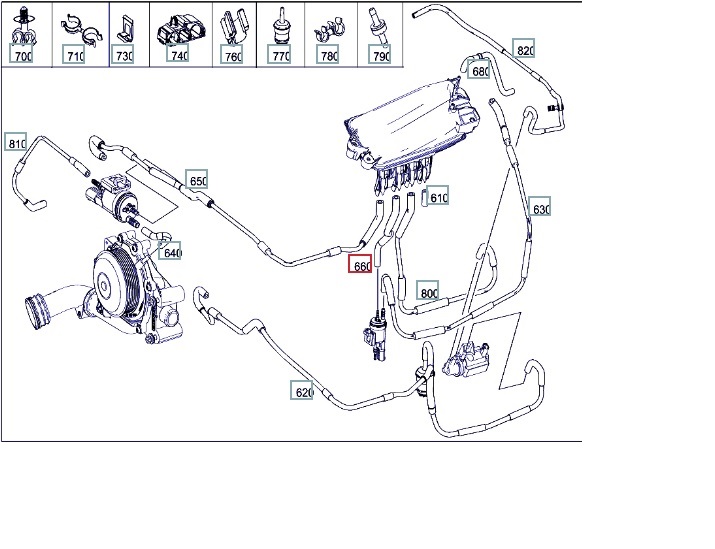 700
710
730
740
760
770
780
790
820
680
810
650
610
630
640
660
800
620