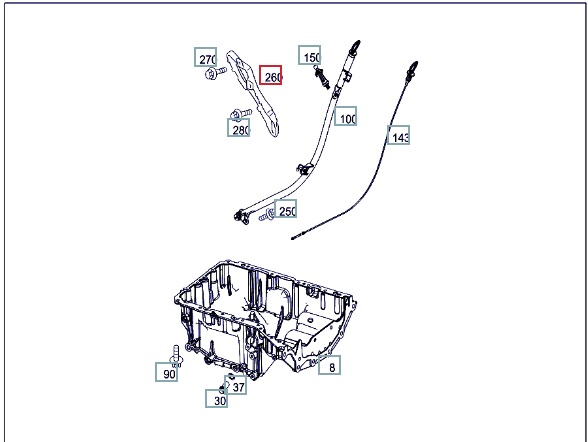 270
260
150
100
280
143
250
8
90
37
30