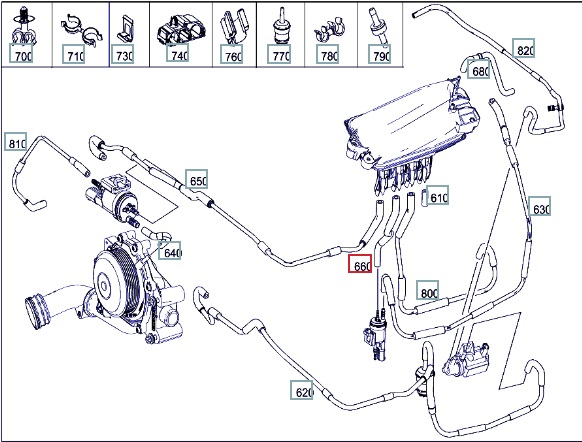 700
710
730
740
760
770
780
790
820
680
810
650
610
630
640
660
800
620