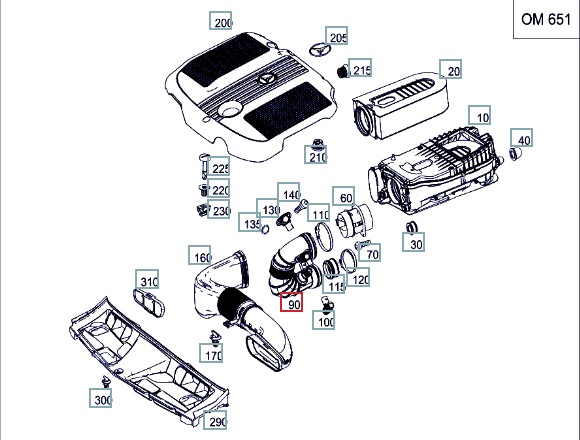 OM 651

200
205
215
20
10
40
210
225
220
230
140
130
135
110
60
30
70
160
115
120
310
90
100
170
300
290