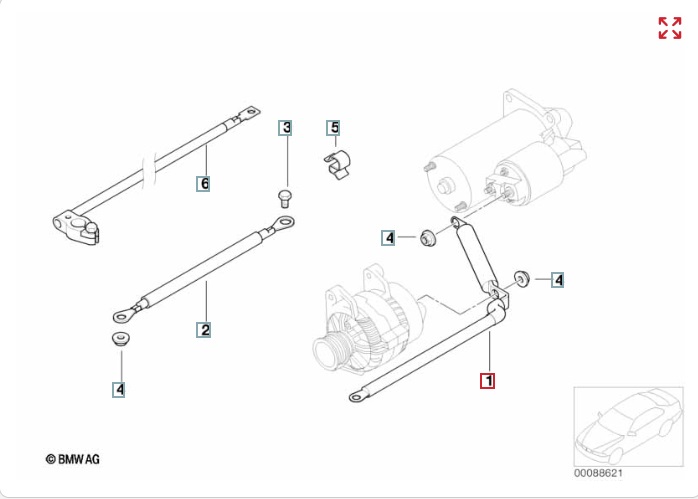 3
5
6
4
4
2
4
1
© BMW AG
00088621