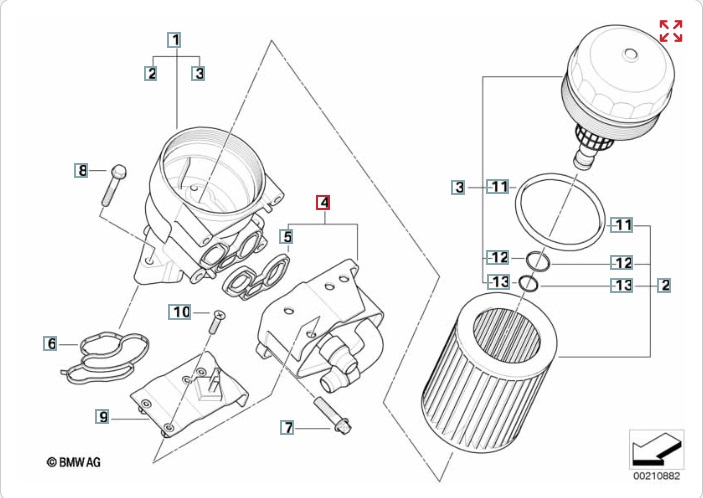 1
2
3
8
4
5
10
6
9
7
3
11
11
12
12
13
13
2
© BMW AG
00210882