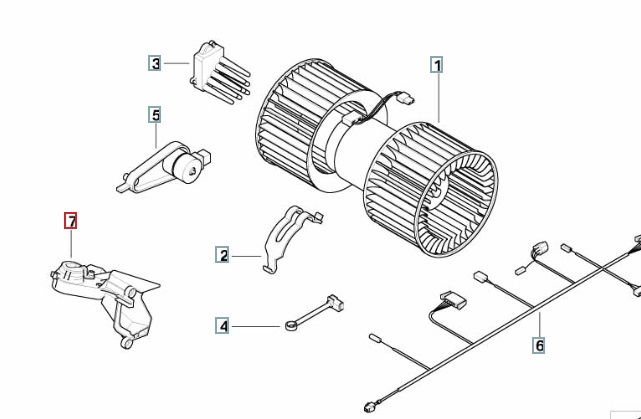 3
1
5
7
2
4
6