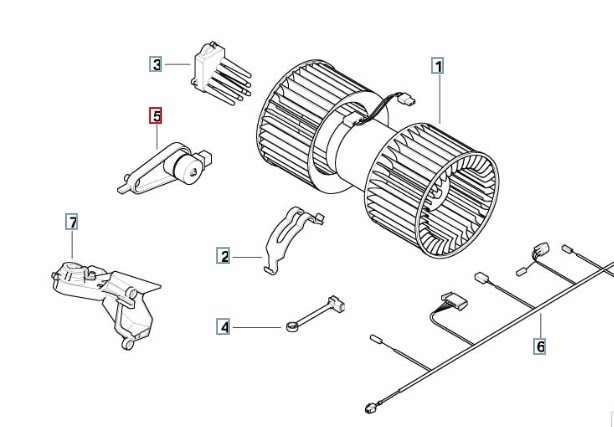 3
1
5
7
2
4
6