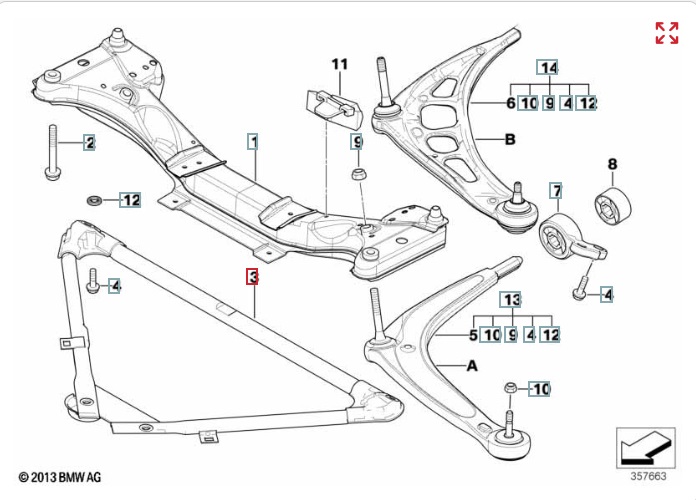 11
14
6 10 9 4 12
B
2
1
9
8
7
12
3
4
4
13
5 10 9 4 12
A
10
© 2013 BMW AG
357663