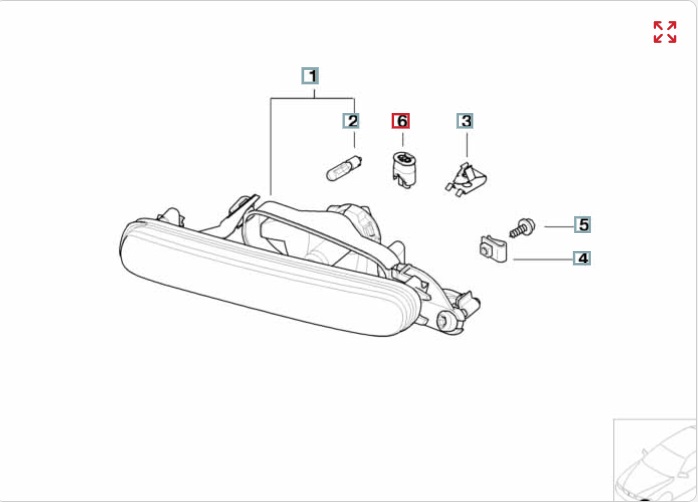 1
2
6
3
5
4