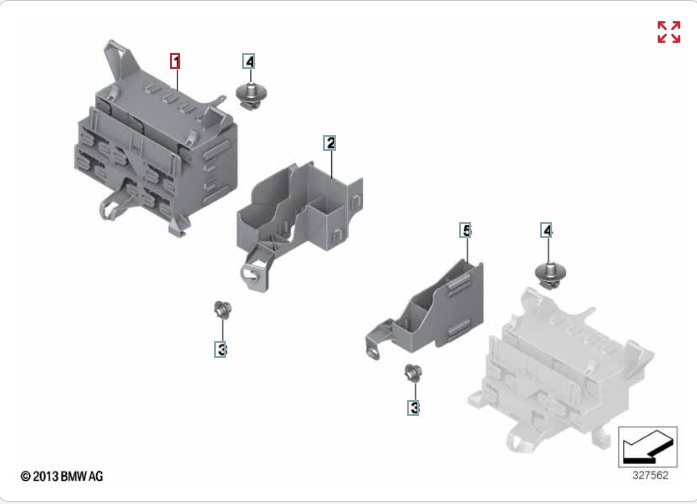 1

4

2

5

4

3

3

© 2013 BMW AG

327562