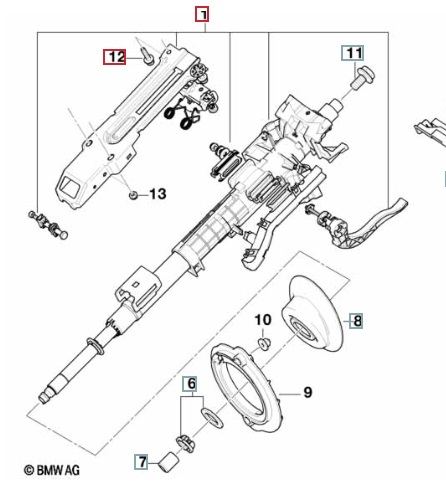 1
12
11
13
10
8
6
9
7
© BMW AG