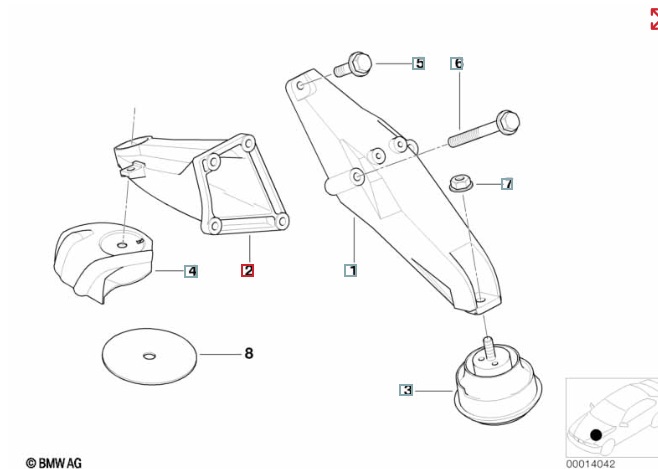 5
6
7
4
2
1
8
3
© BMW AG
00014042