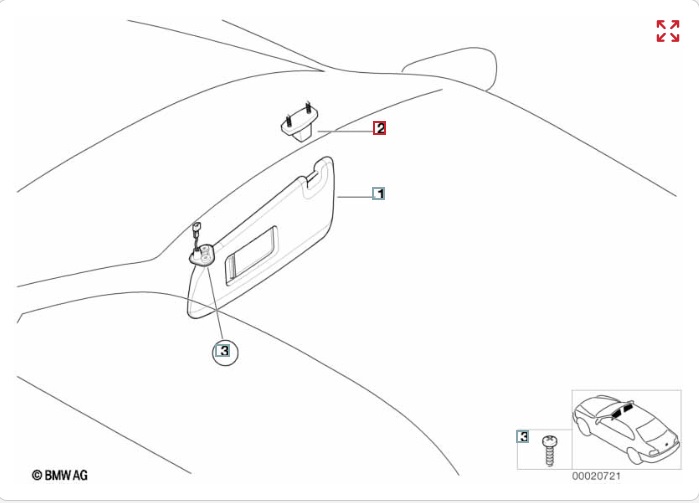 2

1

3

3

© BMW AG

00020721