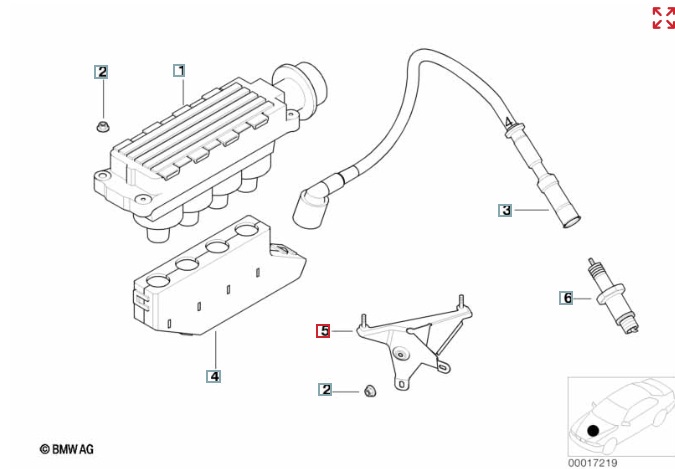 2
1
3
6
5
4
2
© BMW AG
00017219