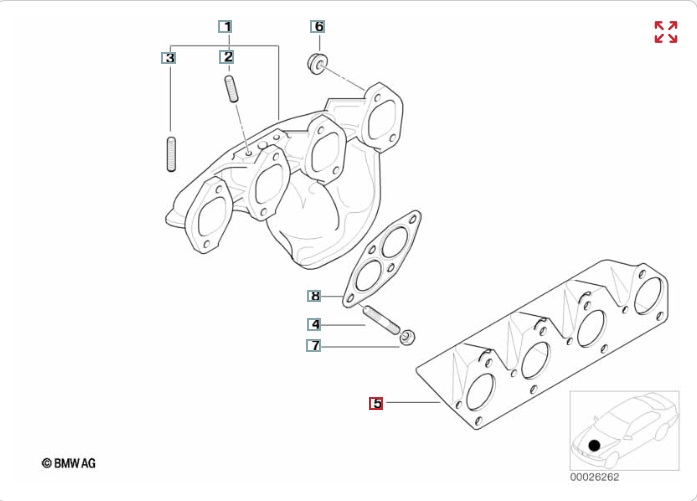 1
6
3
2
8
4
7
5
© BMW AG
00026262