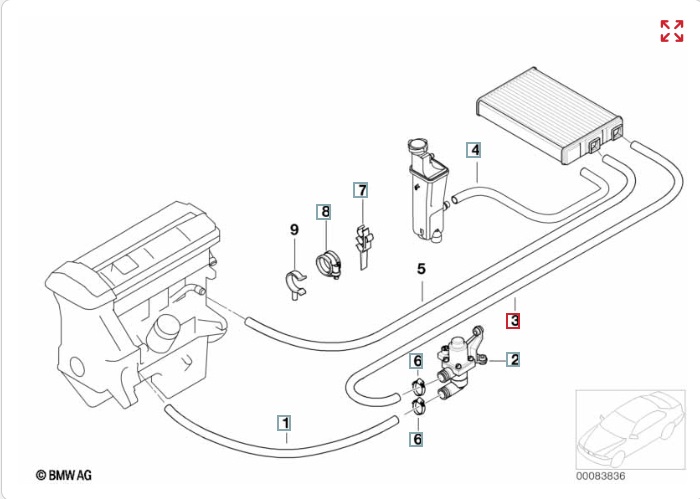 4
7
8
9
5
3
2
6
6
1
© BMW AG
00083836