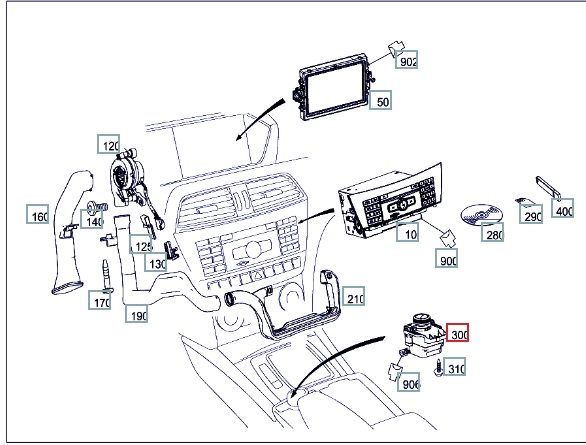 902
50
120
160
140
125
130
170
190
10
900
280
290
400
210
300
310
906