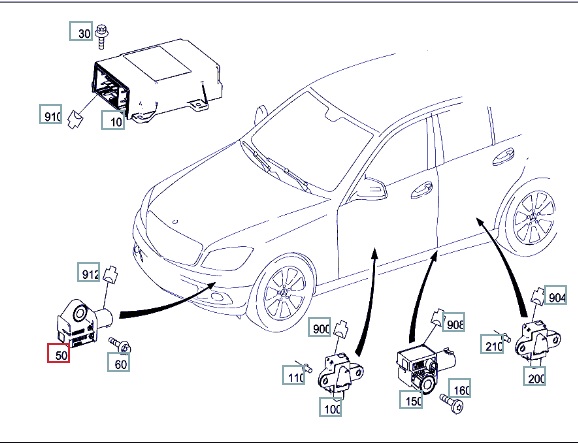 30
910
10
912
50
60
900
110
100
908
150
160
904
210
200