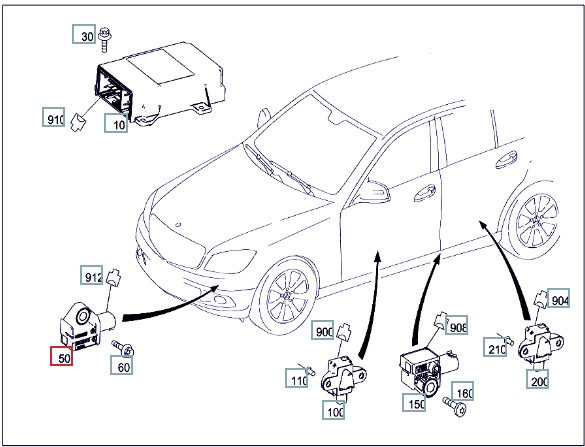 30
910
10
912
50
60
900
110
100
908
150
160
904
210
200