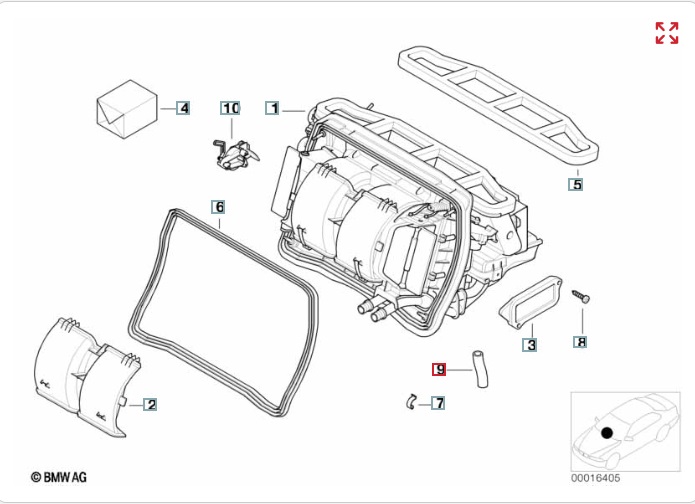 4

10

1

5

6

3

8

9

7

2

© BMW AG

00016405