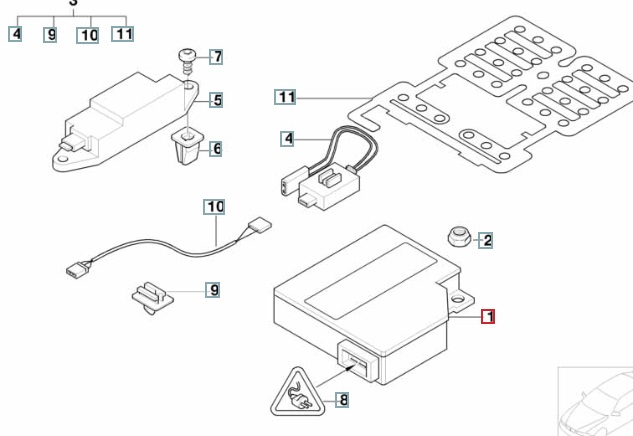 3
4
9
10
11
7
5
6
11
4
10
2
9
1
8