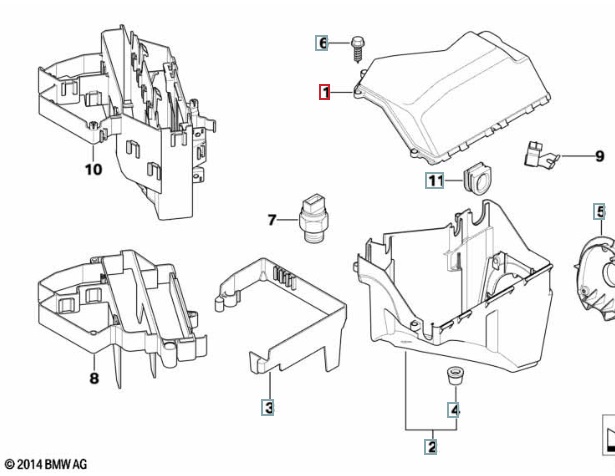 6
1
10
9
11
7
5
8
3
4
2
© 2014 BMW AG