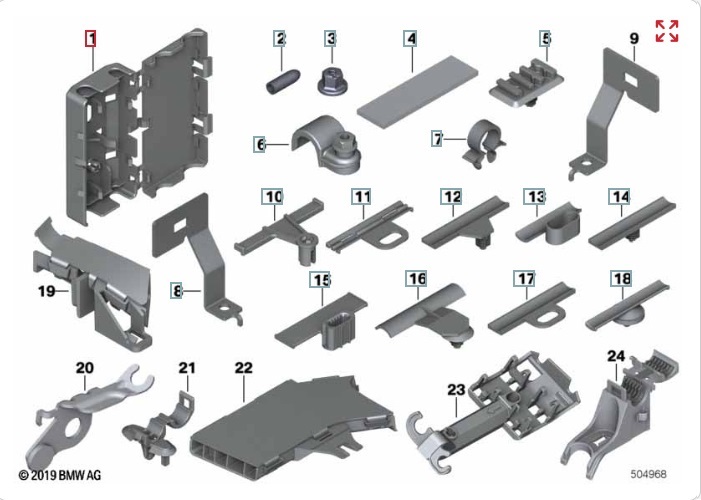 1
2
3
4
5
9
6
7
10
11
12
13
14
19
8
15
16
17
18
20
21
22
23
24
© 2019 BMW AG
504968