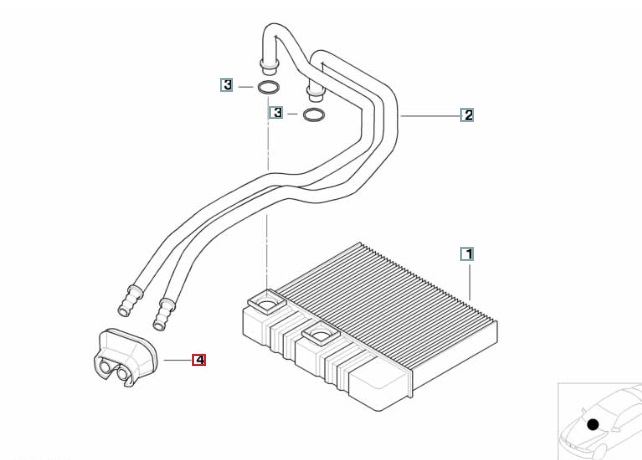 3
3
2
1
4