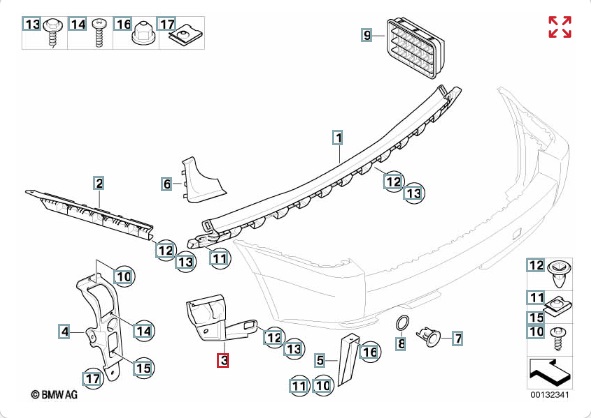 13 14 16 17

9

1

2

6

12
13

12
13
11

10

4
14

15

17

3

12
13

5
16

11 10

8

7

12

11
15
10

© BMW AG

00132341