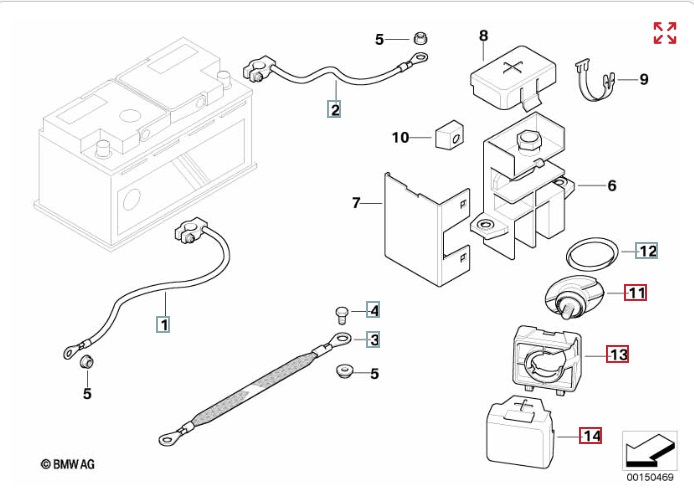 5
8
9
2
10
6
7
12
11
1
4
3
5
13
5
14
© BMW AG
00150469