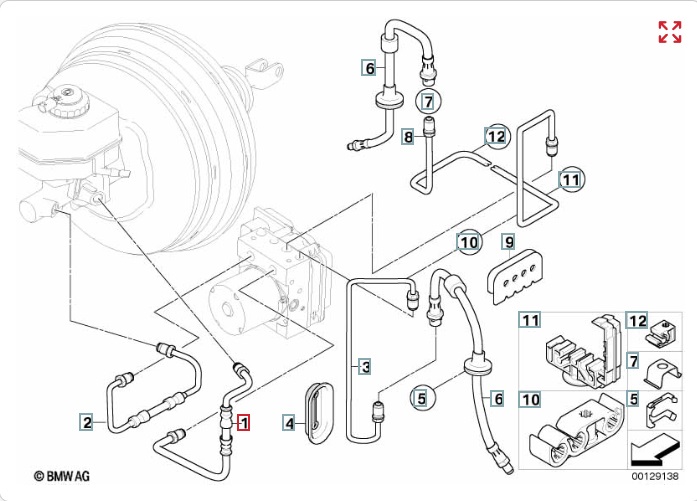 6
7
8
12
11
10
9
3
5
6
2
1
4
11
12
7
10
5
© BMW AG
00129138