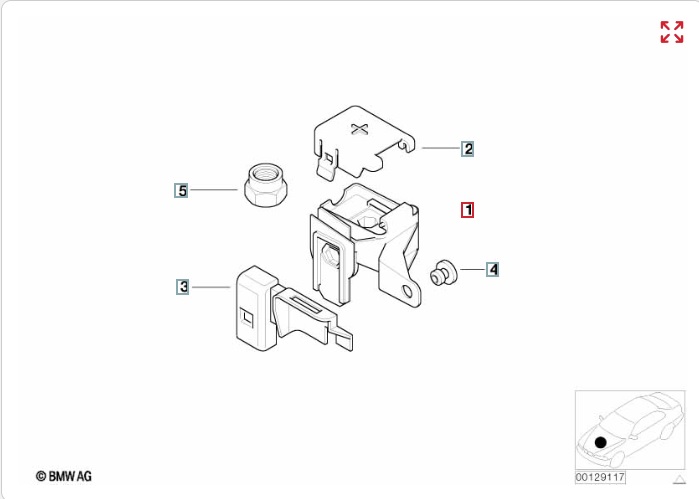 2

5

1

4

3

© BMW AG

00129117