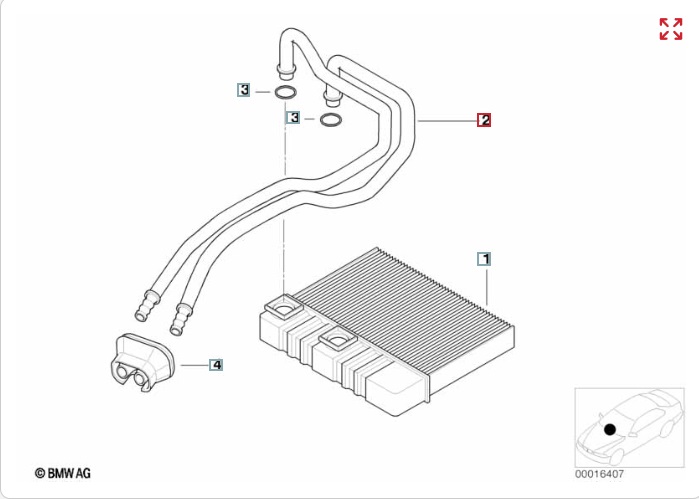 3

3

2

1

4

© BMW AG

00016407