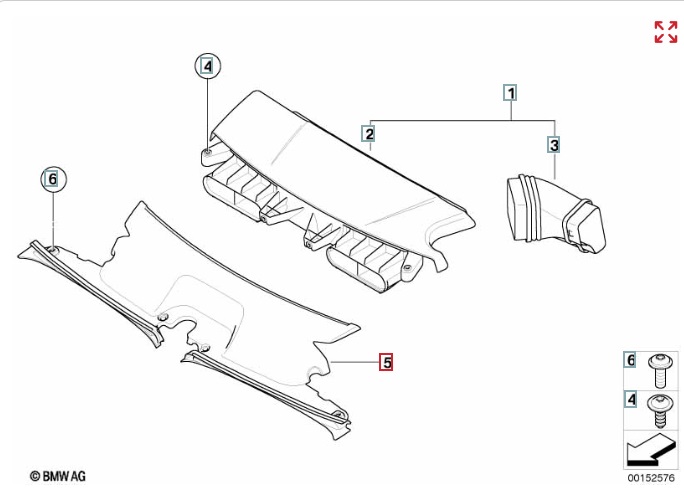 4
1
2
3
6
5
6
4
© BMW AG
00152576